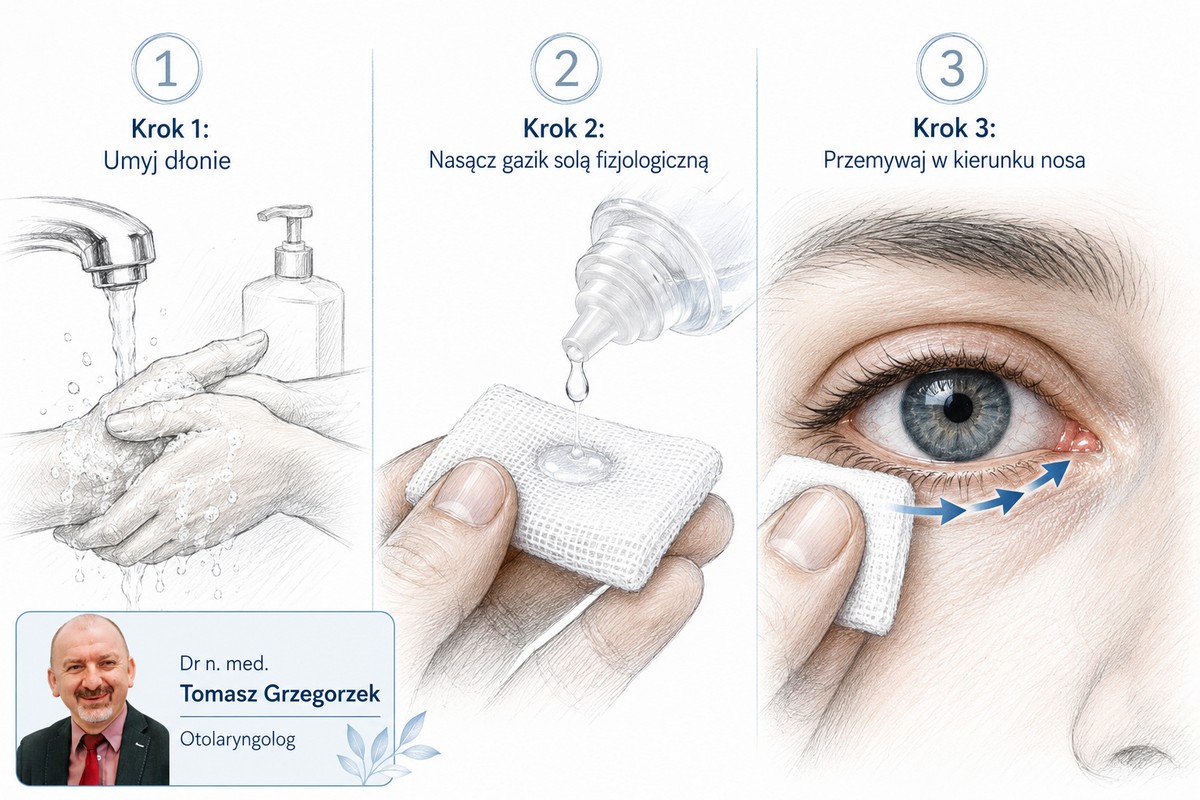 1
Krok 1:
Umyj dłonie

2
Krok 2:
Nasącz gazik solą fizjologiczną

3
Krok 3:
Przemywaj w kierunku nosa

Dr n. med.
Tomasz Grzegorzek
Otolaryngolog